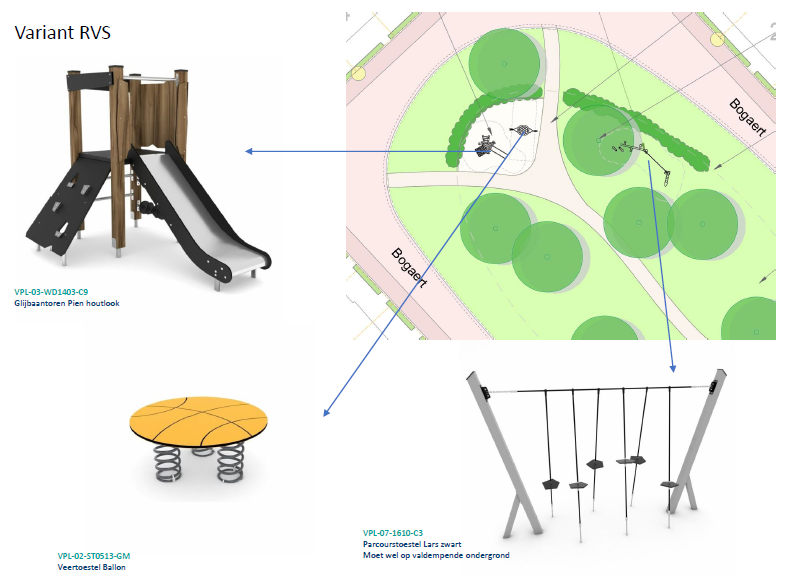 Variant RVS

Bogaert

Bogaert

VPL-03-WD1403-C9
Glijbaantoren Pien houtlook

VPL-02-ST0513-GM
Veertoestel Ballon

VPL-07-1610-C3
Parcourstoestel Lars zwart
Moet wel op valdempende ondergrond