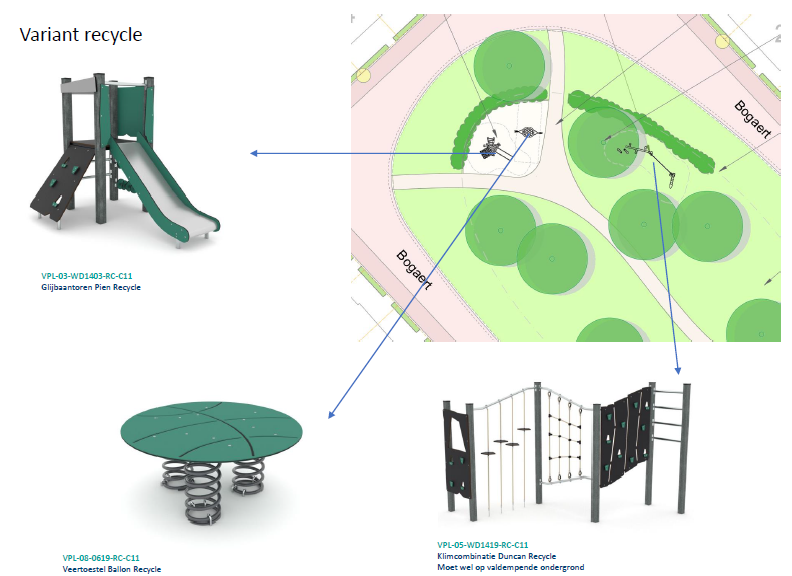 Variant recycle

Bogaert

Bogaert

VPL-03-WD1403-RC-C11
Glijbaantoren Pien Recycle

VPL-08-0619-RC-C11
Veertoestel Ballon Recycle

VPL-05-WD1419-RC-C11
Klimcombinatie Duncan Recycle
Moet wel op valdempende ondergrond